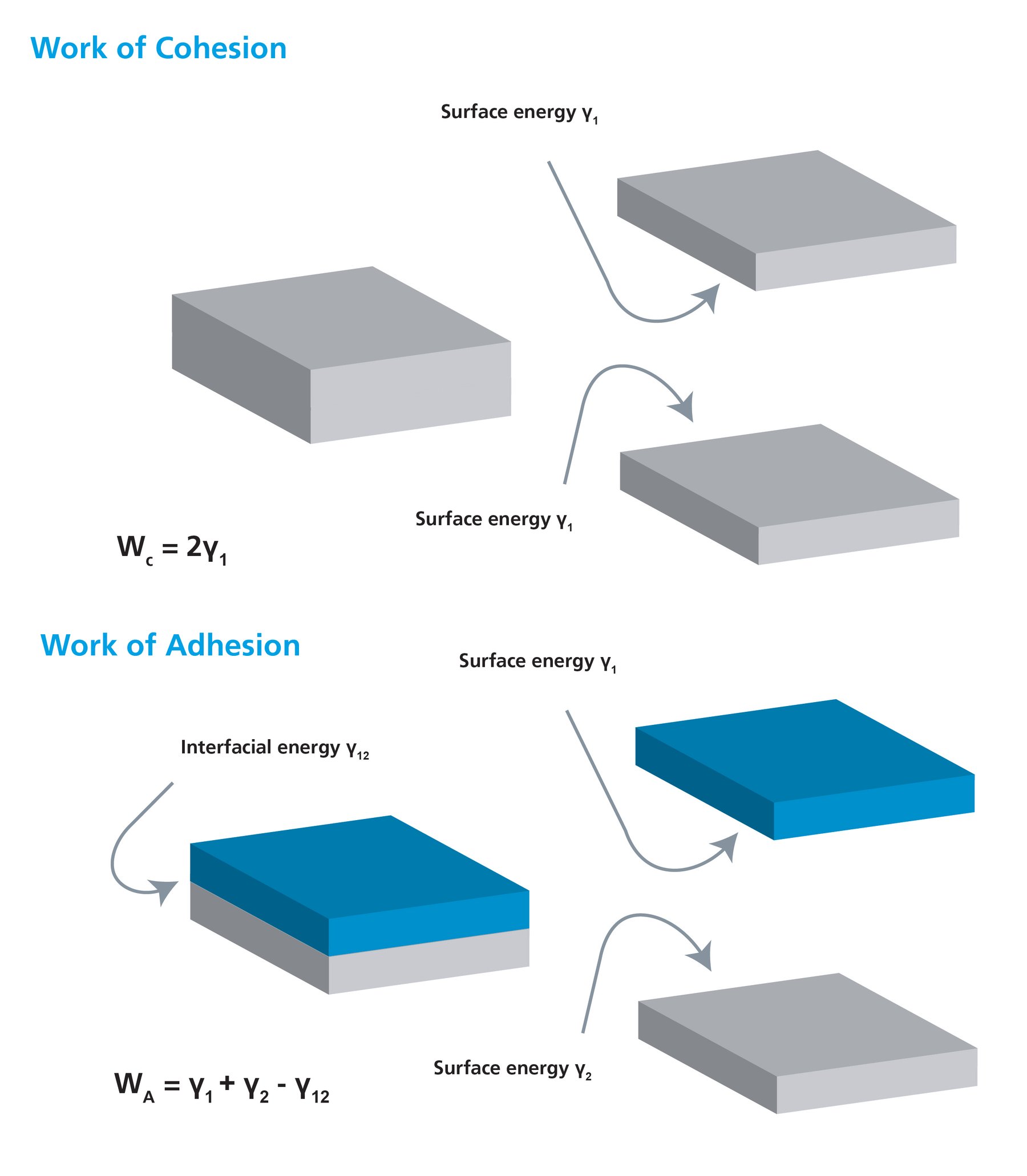 Work of Cohesion

Surface energy $\gamma_1$

Surface energy $\gamma_1$

$W_c = 2\gamma_1$

Work of Adhesion

Surface energy $\gamma_1$

Interfacial energy $\gamma_{12}$

Surface energy $\gamma_2$

$W_A = \gamma_1 + \gamma_2 - \gamma_{12}$